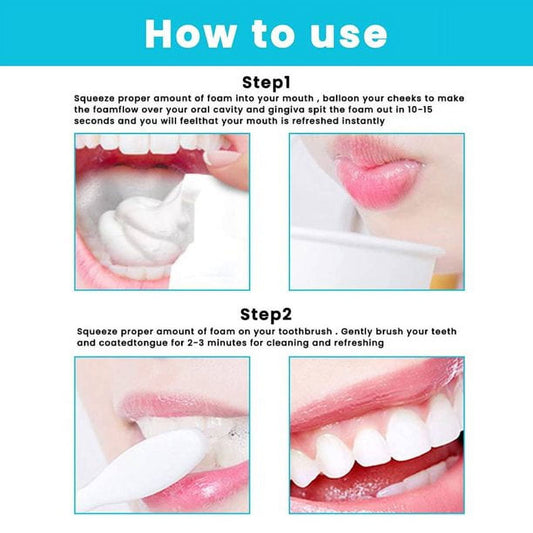 How to use

Step1

Squeeze proper amount of foam into your mouth , balloon your cheeks to make the foamflow over your oral cavity and gingiva spit the foam out in 10-15 seconds and you will feelthat your mouth is refreshed instantly

Step2

Squeeze proper amount of foam on your toothbrush . Gently brush your teeth and coatedtongue for 2-3 minutes for cleaning and refreshing