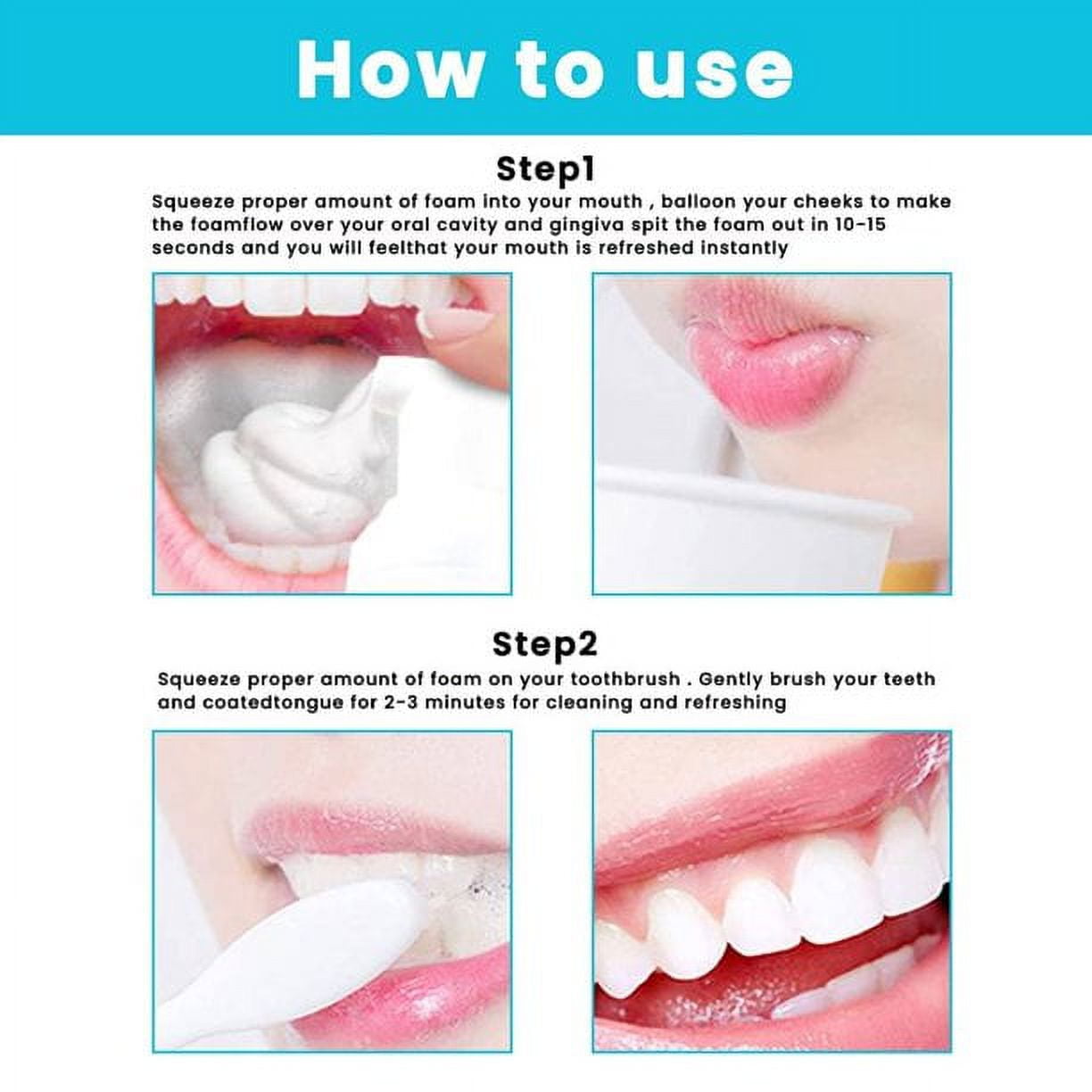 How to use

Step1

Squeeze proper amount of foam into your mouth , balloon your cheeks to make the foamflow over your oral cavity and gingiva spit the foam out in 10-15 seconds and you will feelthat your mouth is refreshed instantly

Step2

Squeeze proper amount of foam on your toothbrush . Gently brush your teeth and coatedtongue for 2-3 minutes for cleaning and refreshing