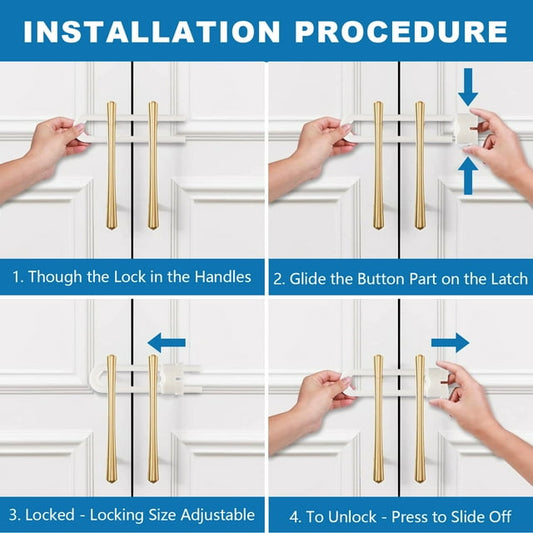 INSTALLATION PROCEDURE

1. Though the Lock in the Handles

2. Glide the Button Part on the Latch

3. Locked - Locking Size Adjustable

4. To Unlock - Press to Slide Off