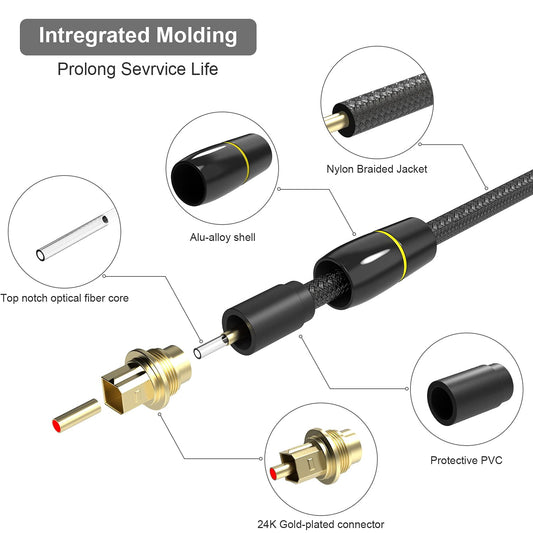 Intregrated Molding

Prolong Sevrvice Life

Nylon Braided Jacket

Alu-alloy shell

Top notch optical fiber core

Protective PVC

24K Gold-plated connector