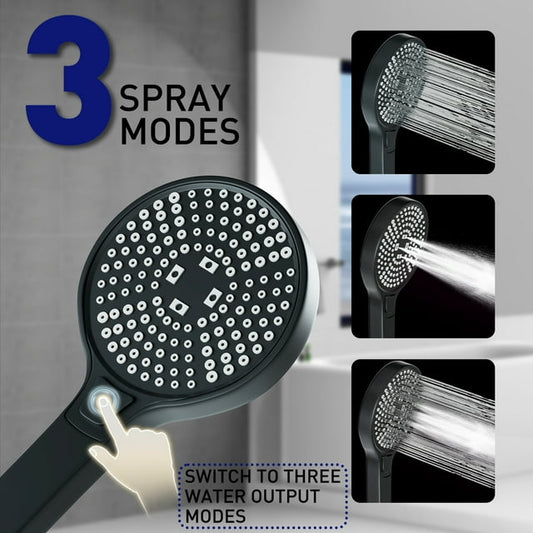 3 SPRAY MODES

SWITCH TO THREE WATER OUTPUT MODES