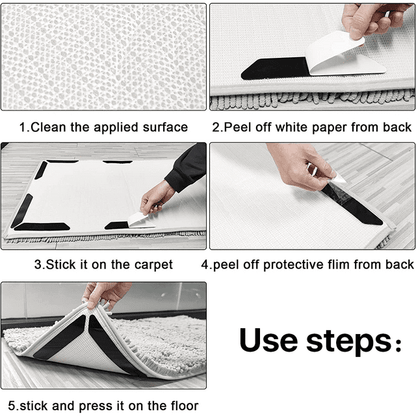 1.Clean the applied surface

2.Peel off white paper from back

3.Stick it on the carpet

4.peel off protective flim from back

5.stick and press it on the floor

Use steps: