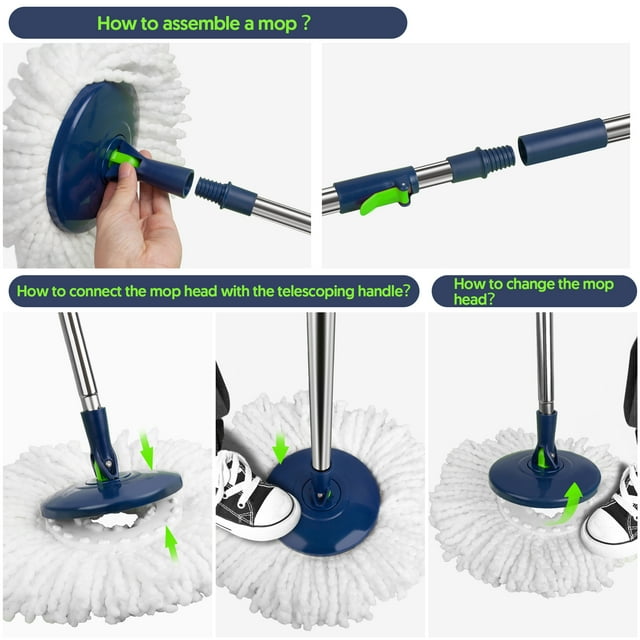 How to assemble a mop ?

How to connect the mop head with the telescoping handle?

How to change the mop head?