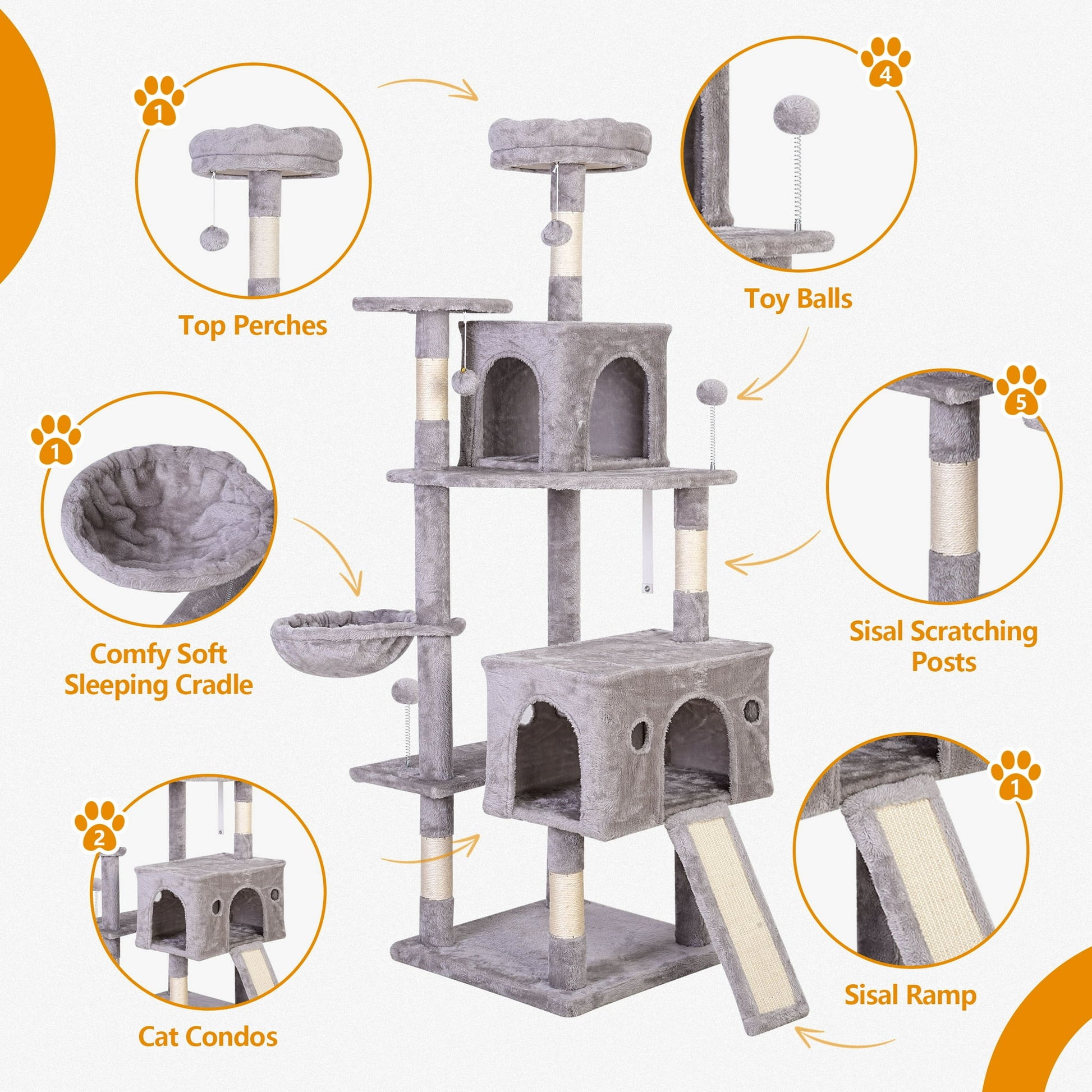 1
Top Perches

4
Toy Balls

1
Comfy Soft Sleeping Cradle

5
Sisal Scratching Posts

2
Cat Condos

1
Sisal Ramp