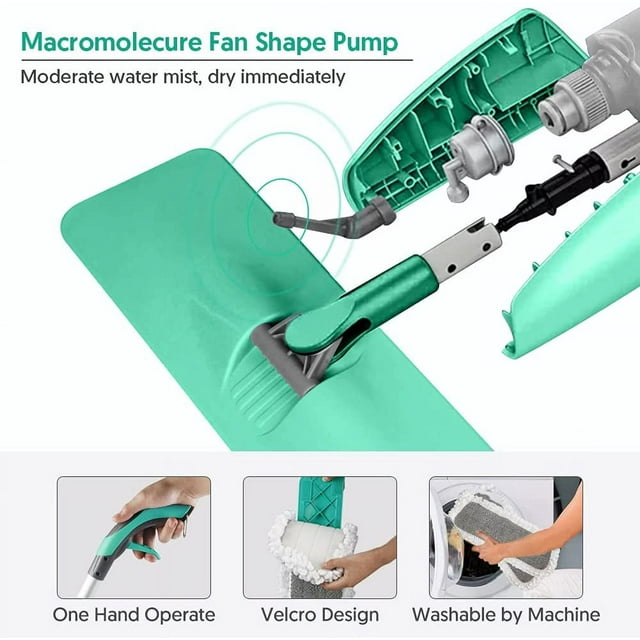 Macromolecure Fan Shape Pump
Moderate water mist, dry immediately

One Hand Operate

Velcro Design

Washable by Machine