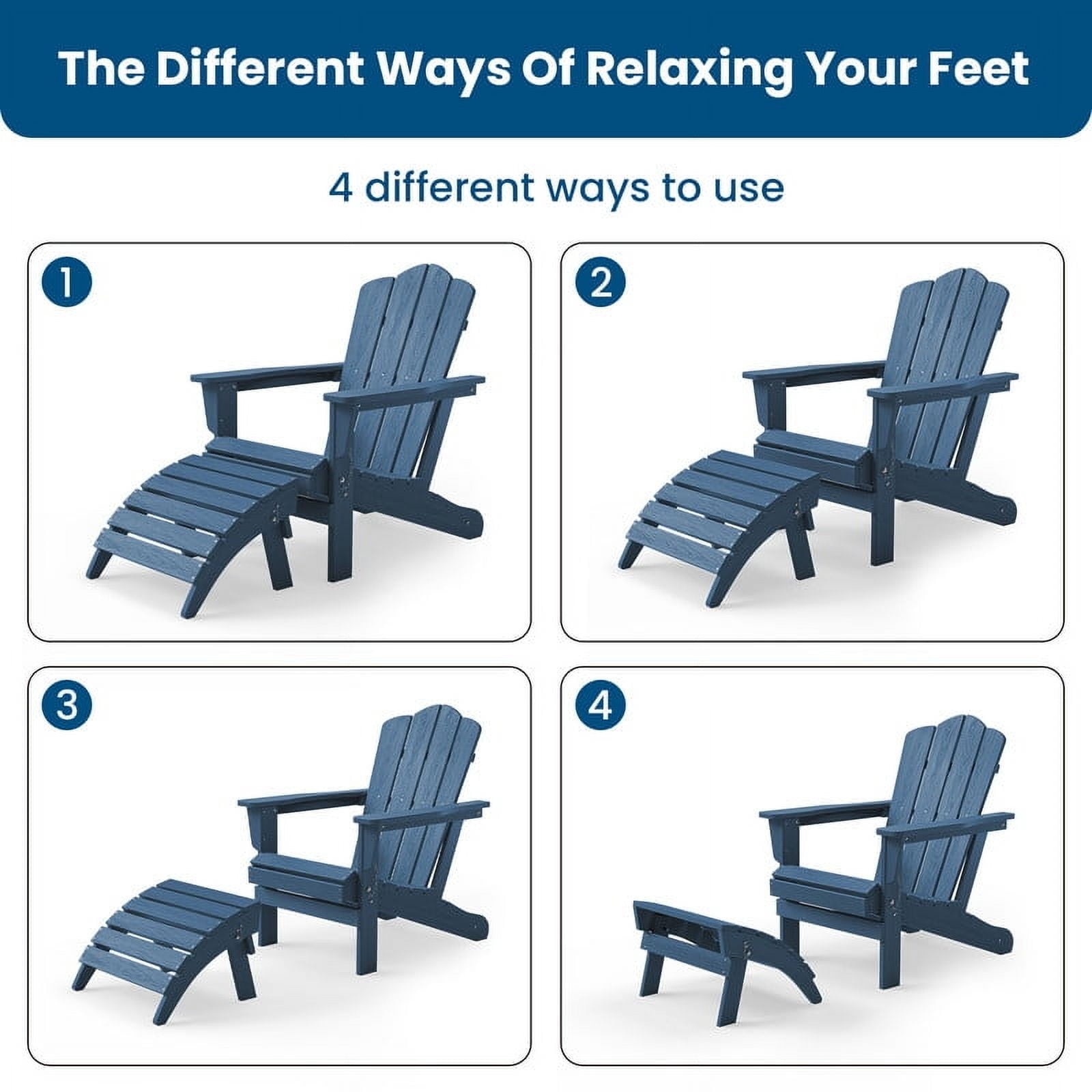 The Different Ways Of Relaxing Your Feet

4 different ways to use

1

2

3

4