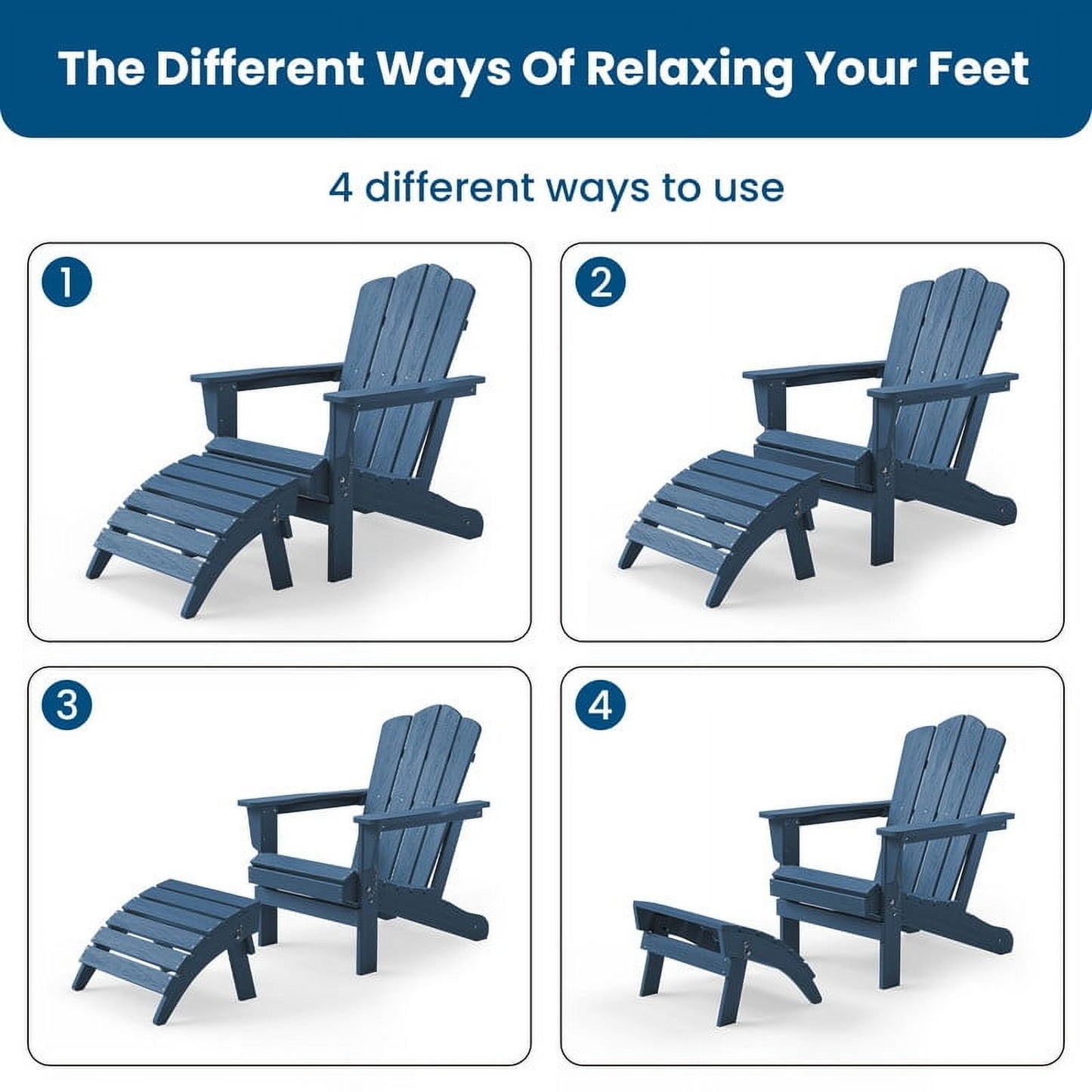 The Different Ways Of Relaxing Your Feet

4 different ways to use

1

2

3

4