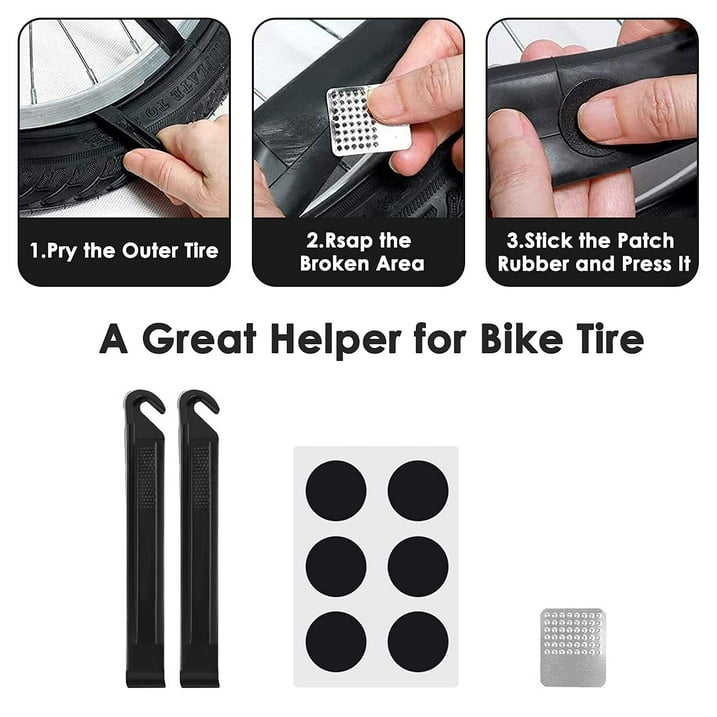 1.Pry the Outer Tire

2.Rsap the Broken Area

3.Stick the Patch Rubber and Press It

A Great Helper for Bike Tire