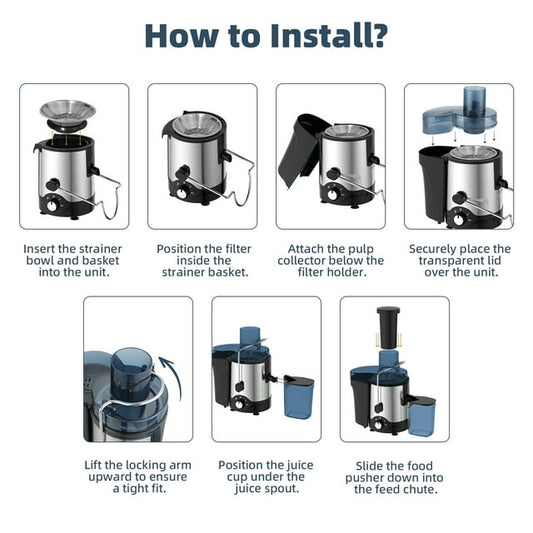 How to Install?

Insert the strainer bowl and basket into the unit.

Position the filter inside the strainer basket.

Attach the pulp collector below the filter holder.

Securely place the transparent lid over the unit.

Lift the locking arm upward to ensure a tight fit.

Position the juice cup under the juice spout.

Slide the food pusher down into the feed chute.