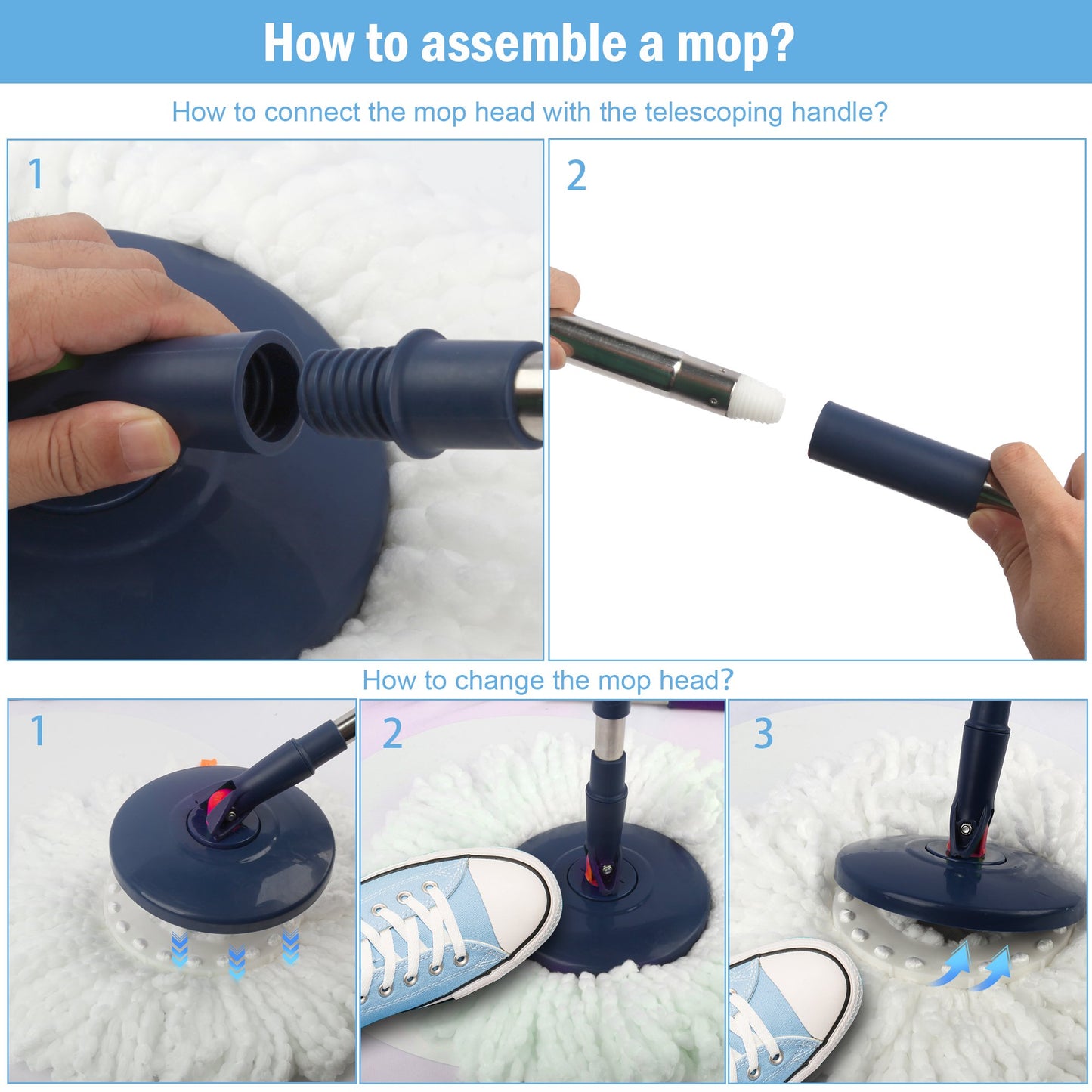 How to assemble a mop?

How to connect the mop head with the telescoping handle?

1

2

How to change the mop head?

1

2

3