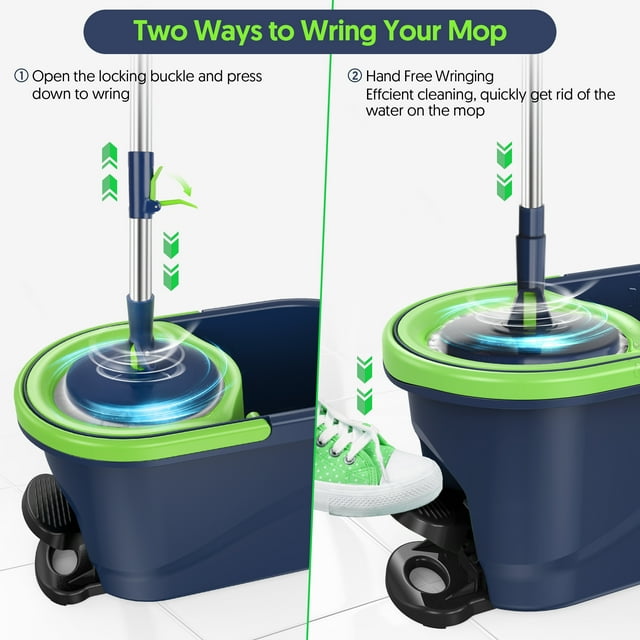 Two Ways to Wring Your Mop

① Open the locking buckle and press down to wring

② Hand Free Wringing
Effcient cleaning, quickly get rid of the water on the mop