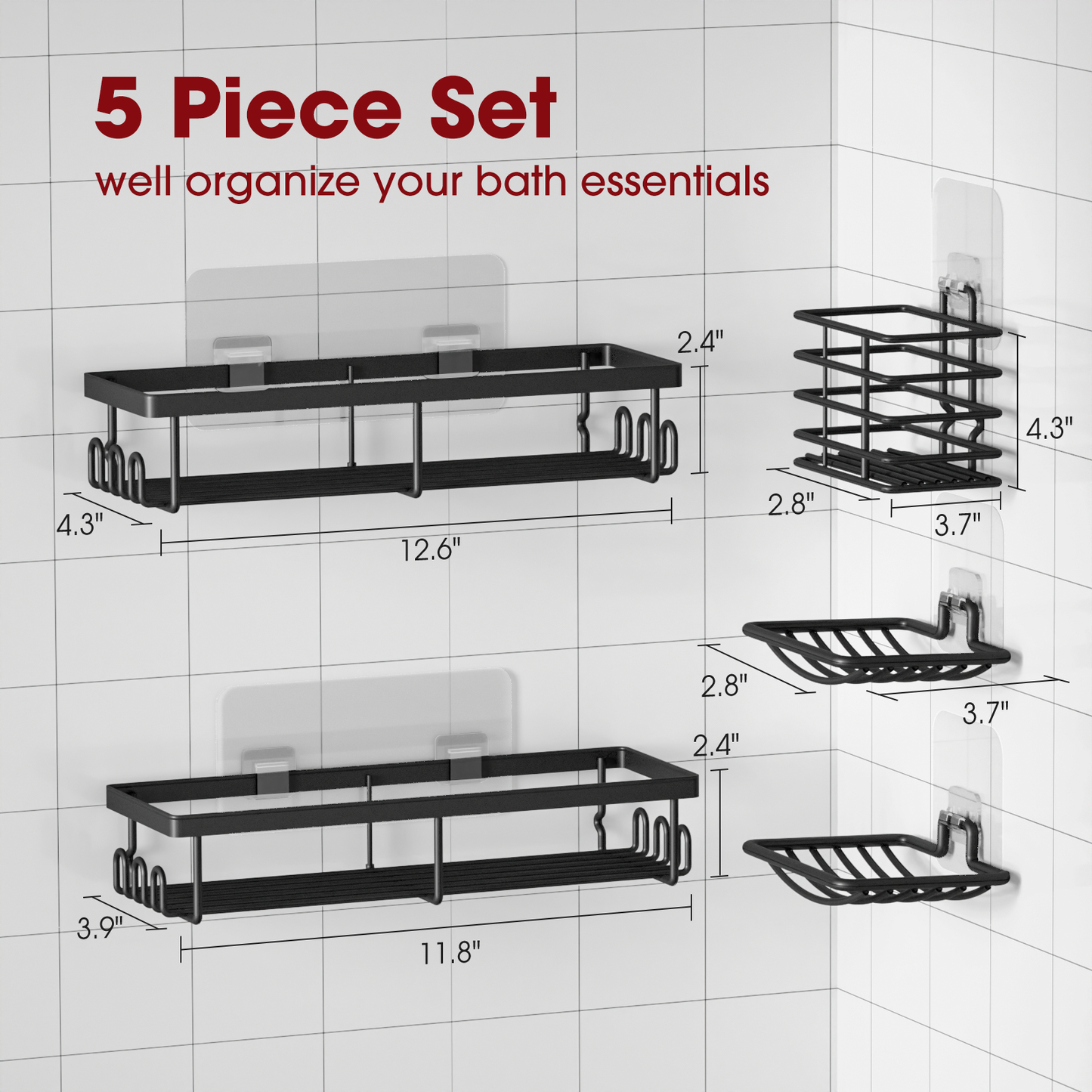 5 Piece Set
well organize your bath essentials

2.4"
4.3"
12.6"

4.3"
2.8"
3.7"

2.8"
3.7"

2.4"
3.9"
11.8"